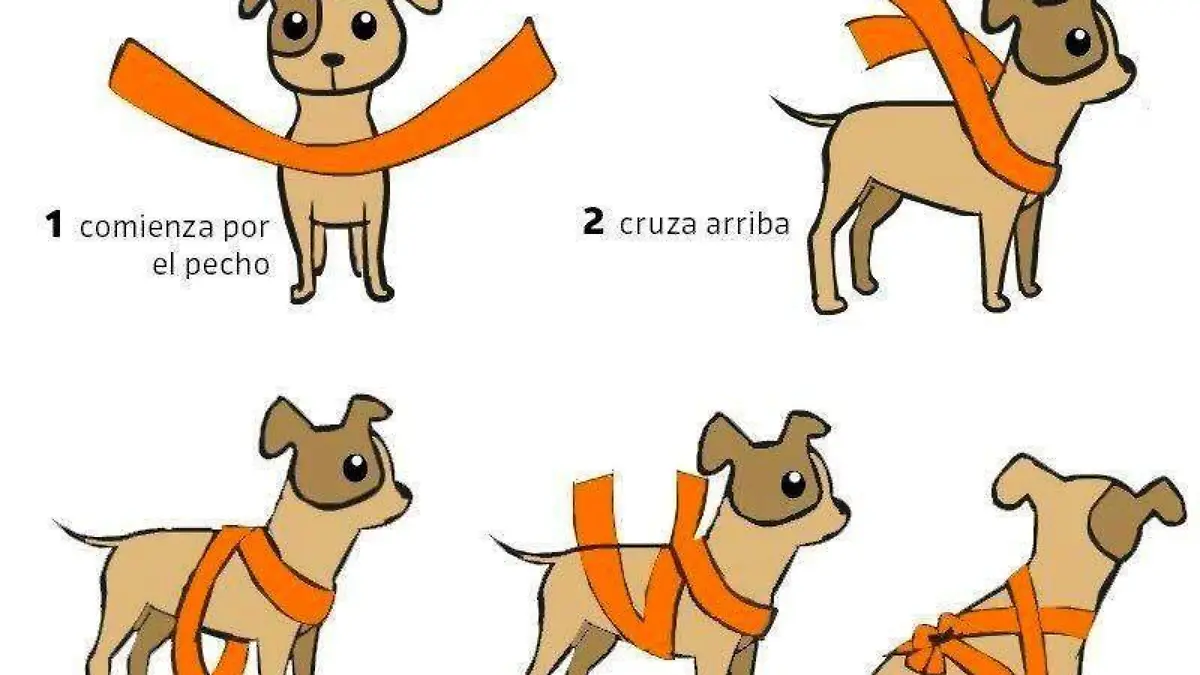 1 comienza por el pecho

2 cruza arriba