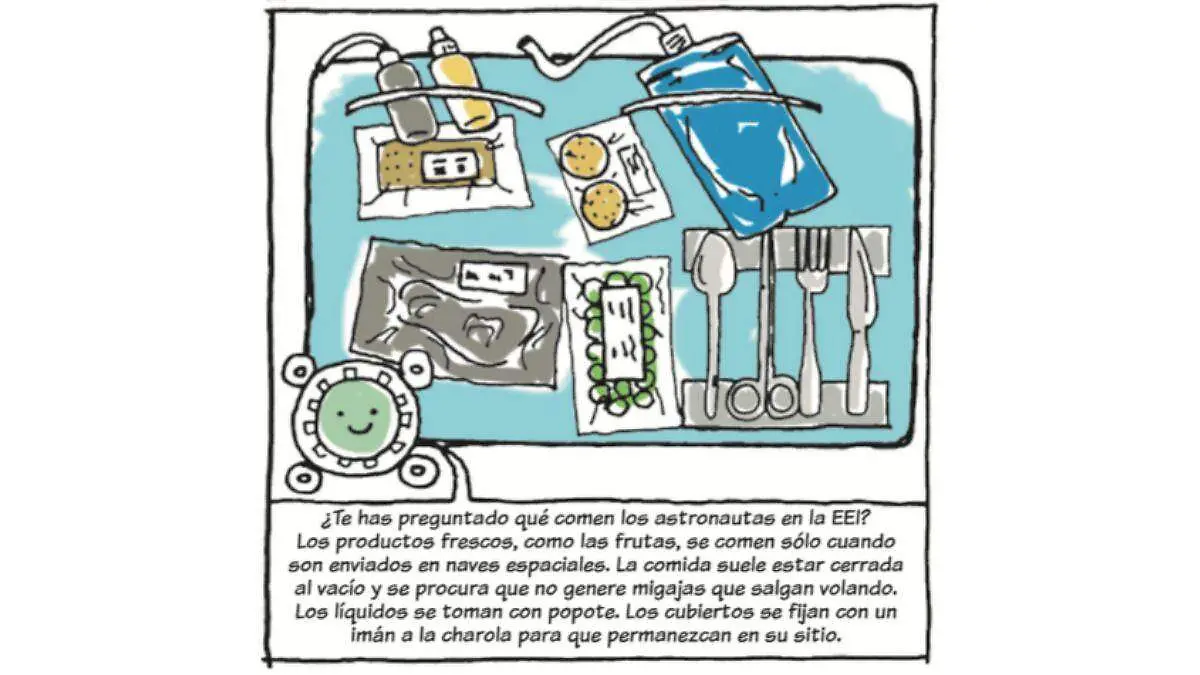 ¿Te has preguntado qué comen los astronautas en la EEI? Los productos frescos, como las frutas, se comen sólo cuando son enviados en naves espaciales. La comida suele estar cerrada al vacío y se procura que no genere migajas que salgan volando. Los líquidos se toman con popote. Los cubiertos se fijan con un imán a la charola para que permanezcan en su sitio.