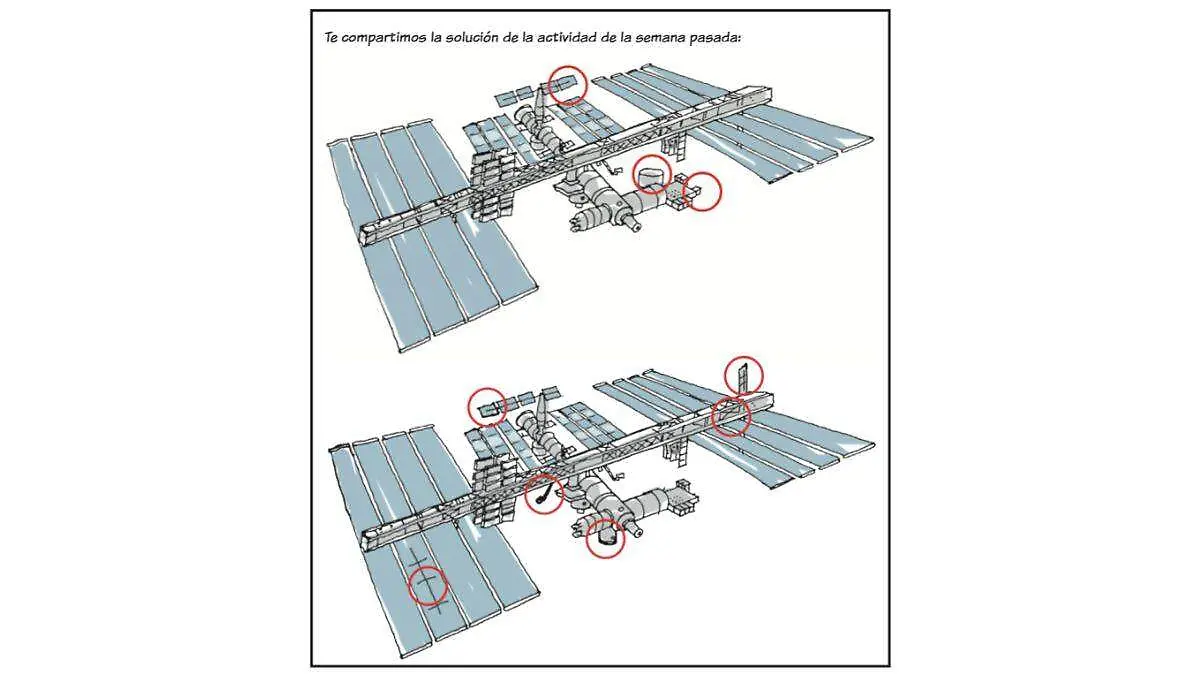 Te compartimos la solución de la actividad de la semana pasada: