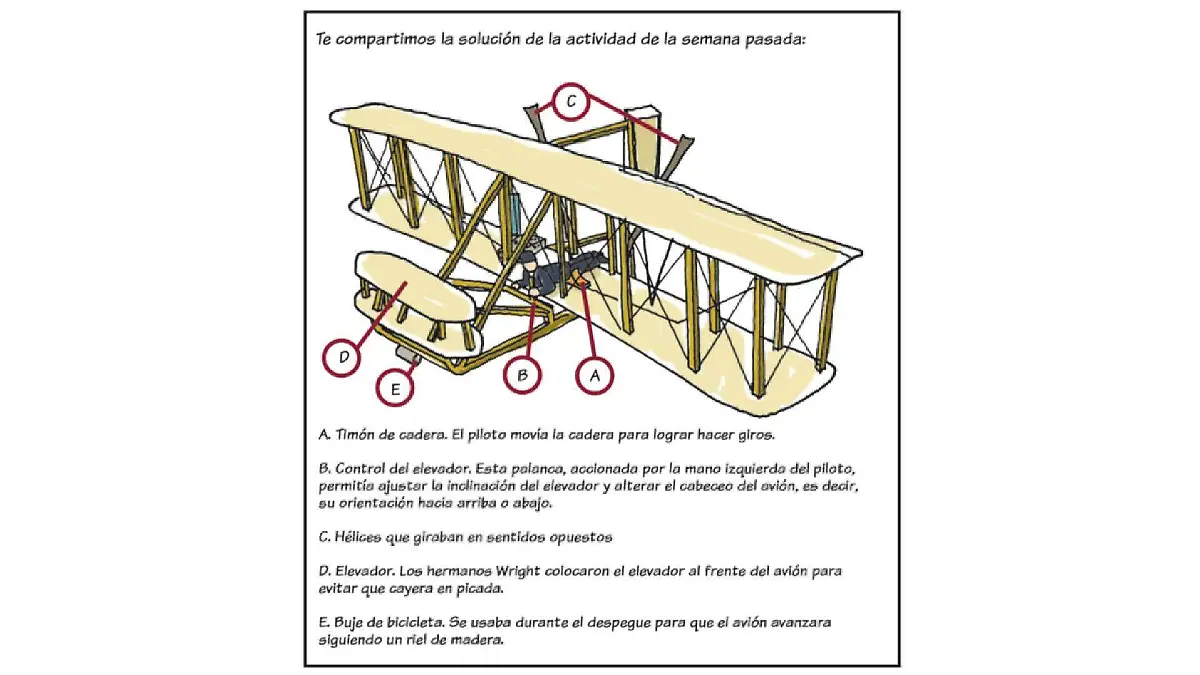 Te compartimos la solución de la actividad de la semana pasada:

C

D

E

B

A

A. Timón de cadera. El piloto movía la cadera para lograr hacer giros.

B. Control del elevador. Esta palanca, accionada por la mano izquierda del piloto, permitía ajustar la inclinación del elevador y alterar el cabeceo del avión, es decir, su orientación hacia arriba o abajo.

C. Hélices que giraban en sentidos opuestos

D. Elevador. Los hermanos Wright colocaron el elevador al frente del avión para evitar que cayera en picada.

E. Buje de bicicleta. Se usaba durante el despegue para que el avión avanzara siguiendo un riel de madera.